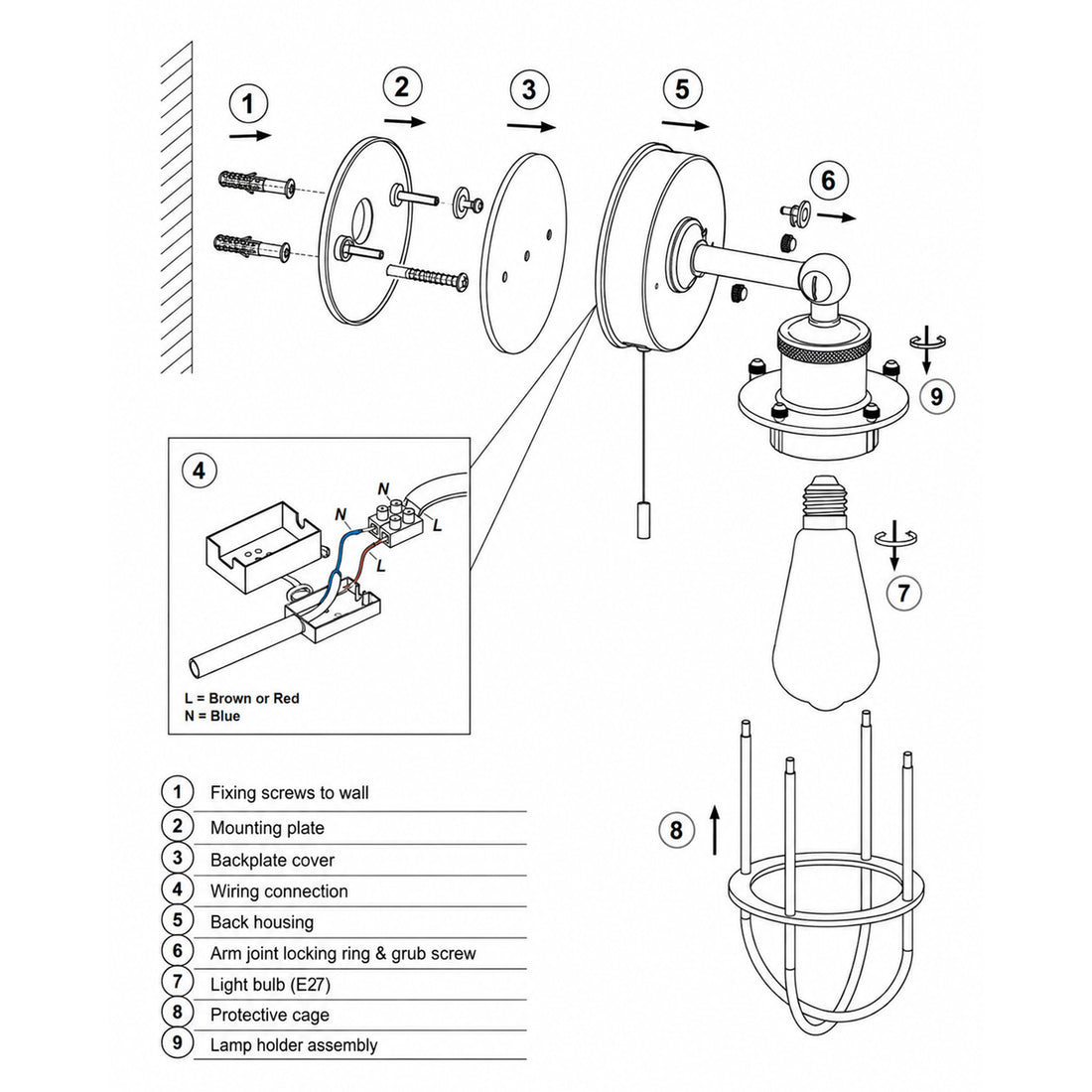 1

2

3

5

6

9

4

N

N

L

L

L = Brown or Red
N = Blue

7

8

| | |
|---|---|
| 1 | Fixing screws to wall |
| 2 | Mounting plate |
| 3 | Backplate cover |
| 4 | Wiring connection |
| 5 | Back housing |
| 6 | Arm joint locking ring & grub screw |
| 7 | Light bulb (E27) |
| 8 | Protective cage |
| 9 | Lamp holder assembly |